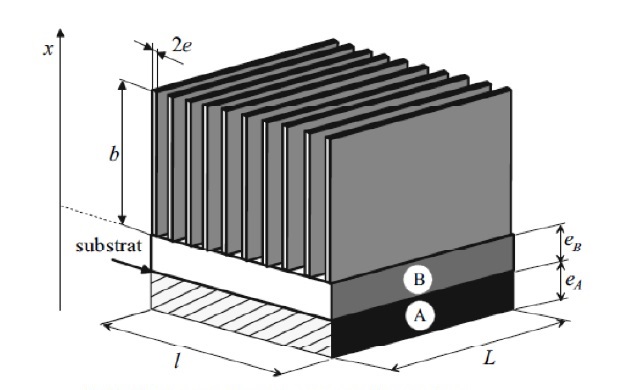 $x$
$2e$
$b$
substrat
$e_B$
$e_A$
B
A
$l$
$L$