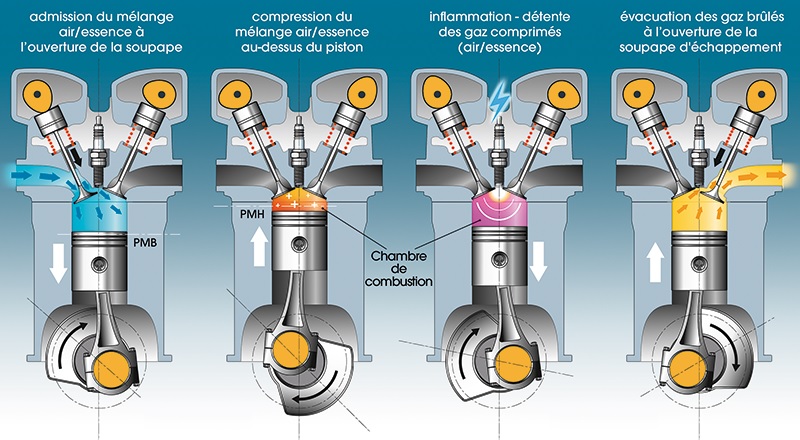 admission du mélange air/essence à l'ouverture de la soupape

compression du mélange air/essence au-dessus du piston

inflammation - détente des gaz comprimés (air/essence)

évacuation des gaz brûlés à l'ouverture de la soupape d'échappement

PMB

PMH

Chambre de combustion